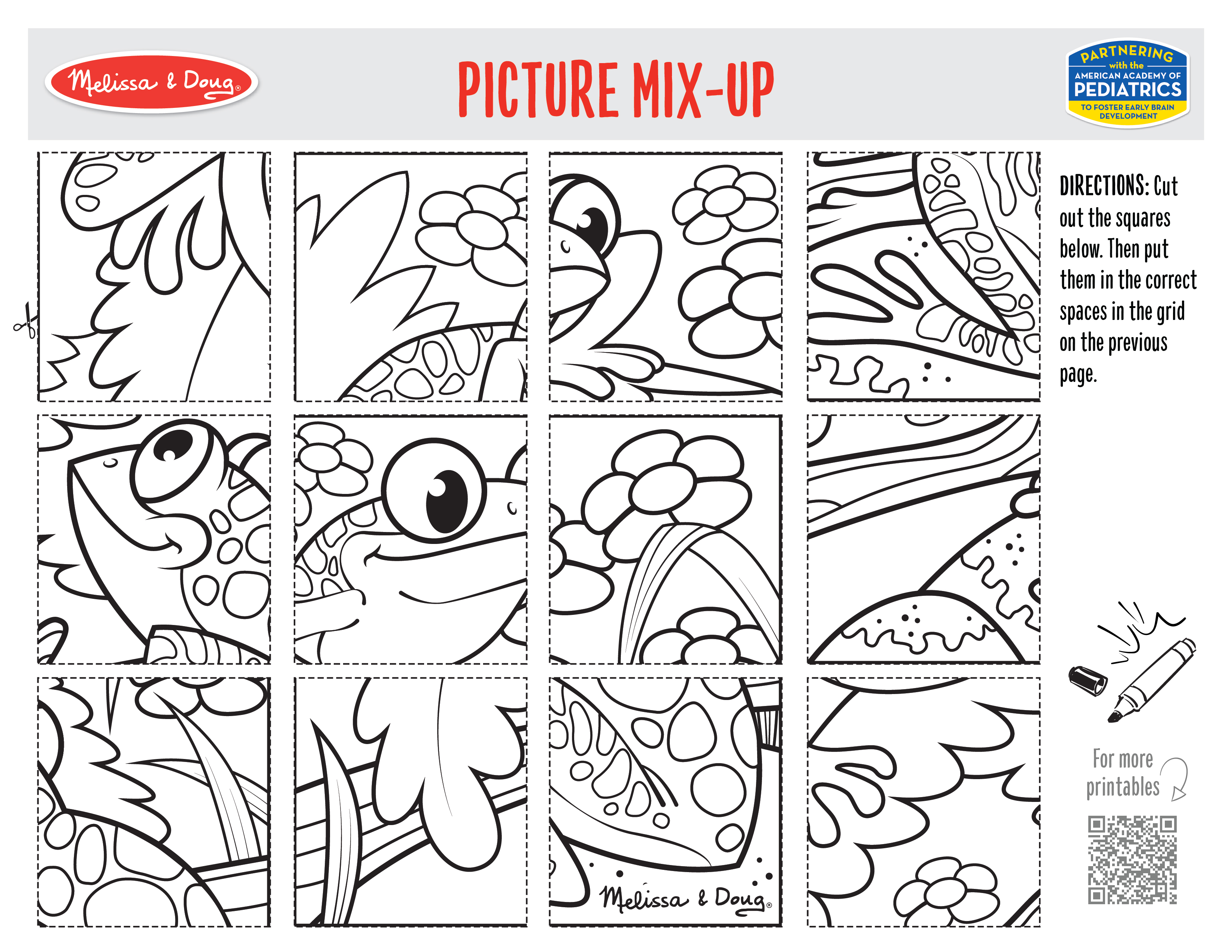 Melissa & Doug®

PICTURE MIX-UP

PARTNERING with the AMERICAN ACADEMY OF PEDIATRICS TO FOSTER EARLY BRAIN DEVELOPMENT

DIRECTIONS: Cut out the squares below. Then put them in the correct spaces in the grid on the previous page.

Melissa & Doug®

For more printables